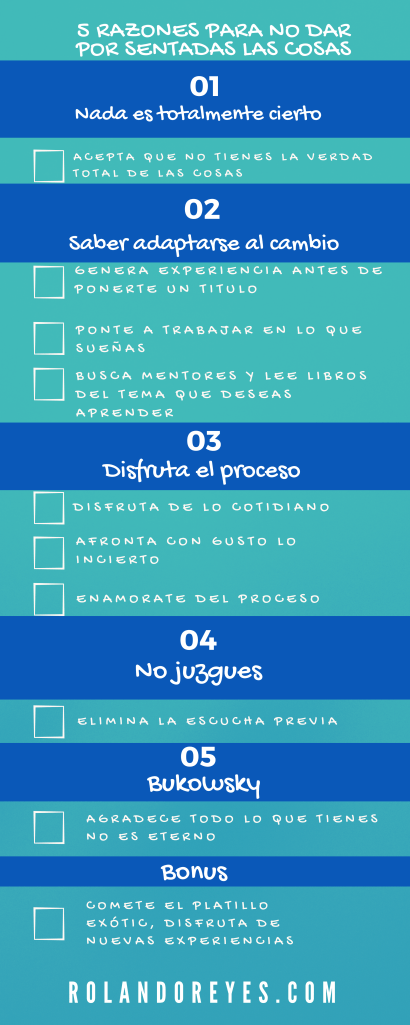 5 RAZONES PARA NO DAR POR SENTADAS LAS COSAS

01
Nada es totalmente cierto

ACEPTA QUE NO TIENES LA VERDAD TOTAL DE LAS COSAS

02
Saber adaptarse al cambio

GENERA EXPERIENCIA ANTES DE PONERTE UN TITULO

PONTE A TRABAJAR EN LO QUE SUEÑAS

BUSCA MENTORES Y LEE LIBROS DEL TEMA QUE DESEAS APRENDER

03
Disfruta el proceso

DISFRUTA DE LO COTIDIANO

AFRONTA CON GUSTO LO INCIERTO

ENAMORATE DEL PROCESO

04
No juzgues

ELIMINA LA ESCUCHA PREVIA

05
Bukowsky

AGRADECE TODO LO QUE TIENES NO ES ETERNO

Bonus

COMETE EL PLATILLO EXÓTIC, DISFRUTA DE NUEVAS EXPERIENCIAS

ROLANDOREYES.COM